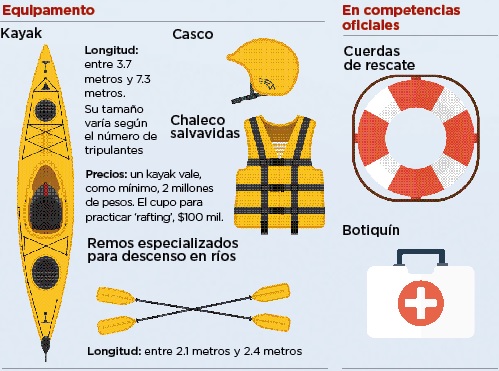 Equipamento

Kayak

Longitud: entre 3.7 metros y 7.3 metros.
Su tamaño varía según el número de tripulantes

Precios: un kayak vale, como mínimo, 2 millones de pesos. El cupo para practicar 'rafting', $100 mil.

Casco

Chaleco salvavidas

Remos especializados para descenso en ríos

Longitud: entre 2.1 metros y 2.4 metros

En competencias oficiales

Cuerdas de rescate

Botiquín